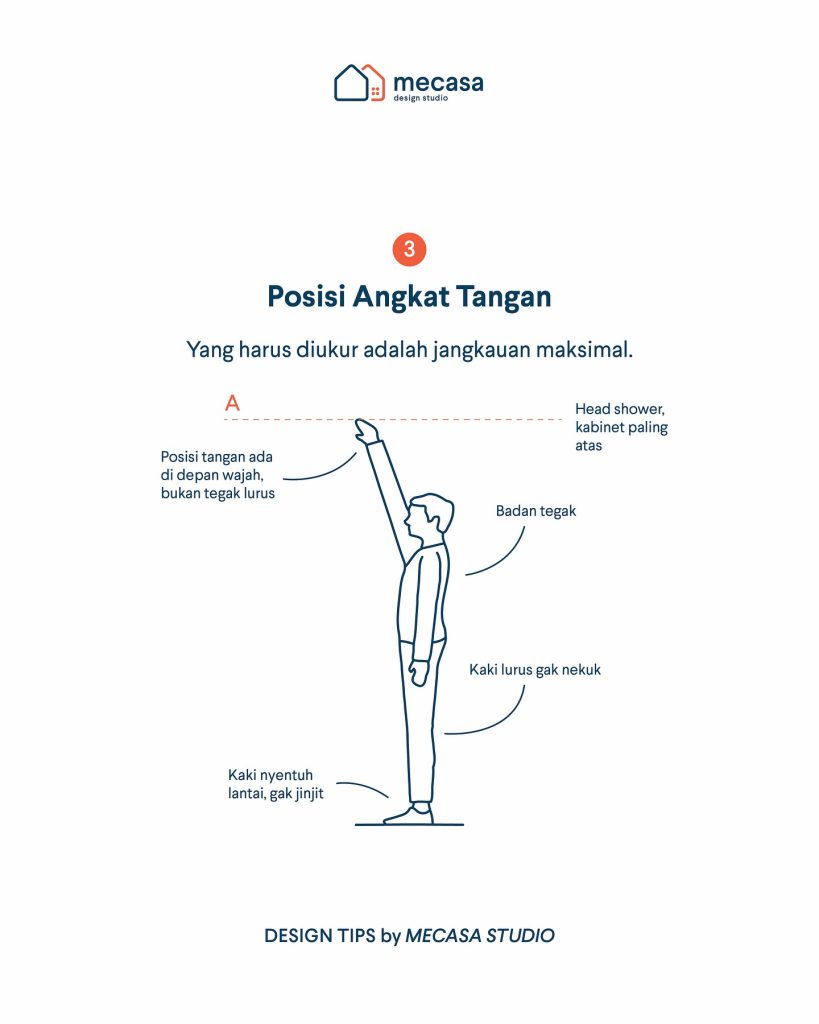 mecasa
design studio

3

Posisi Angkat Tangan

Yang harus diukur adalah jangkauan maksimal.

A

Head shower, kabinet paling atas

Posisi tangan ada di depan wajah, bukan tegak lurus

Badan tegak

Kaki lurus gak nekuk

Kaki nyentuh lantai, gak jinjit

DESIGN TIPS by MECASA STUDIO